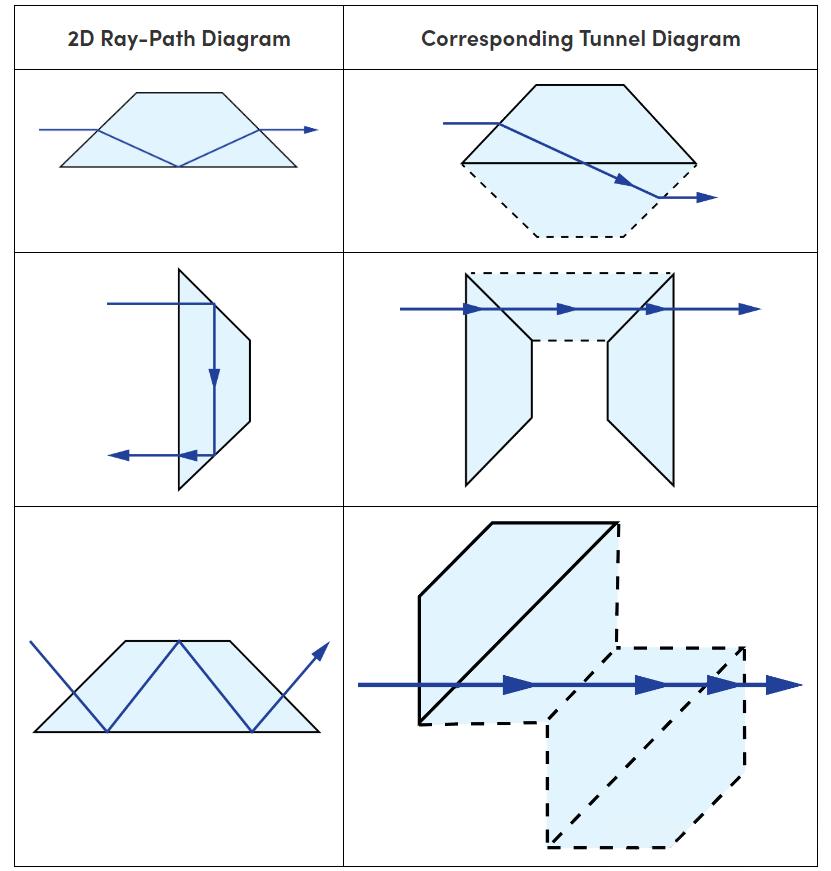 | 2D Ray-Path Diagram | Corresponding Tunnel Diagram |
|---|---|
| | |
| | |
| | |